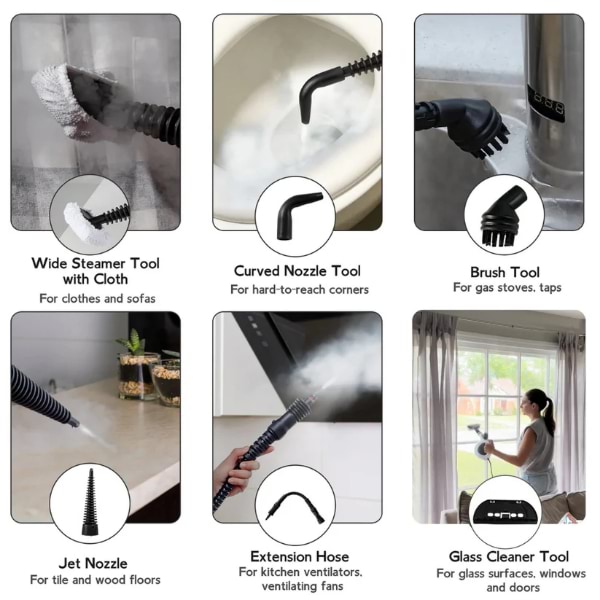 Wide Steamer Tool with Cloth
For clothes and sofas

Curved Nozzle Tool
For hard-to-reach corners

Brush Tool
For gas stoves, taps

Jet Nozzle
For tile and wood floors

Extension Hose
For kitchen ventilators, ventilating fans

Glass Cleaner Tool
For glass surfaces, windows and doors