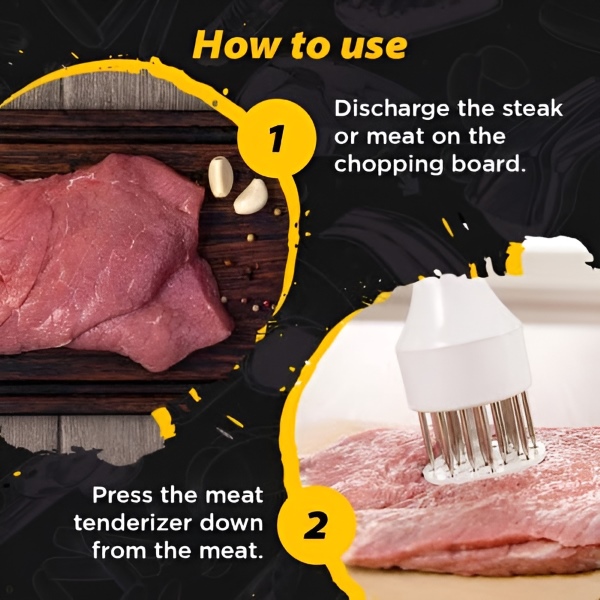 How to use

1

Discharge the steak or meat on the chopping board.

Press the meat tenderizer down from the meat.

2